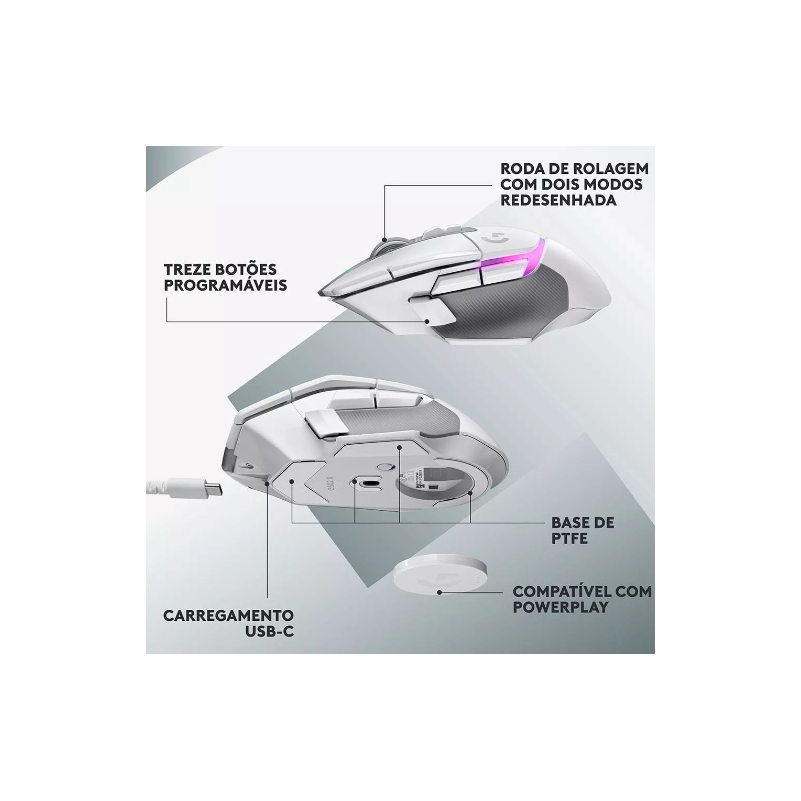 RODA DE ROLAGEM COM DOIS MODOS REDESENHADA

TREZE BOTÕES PROGRAMÁVEIS

BASE DE PTFE

COMPATÍVEL COM POWERPLAY

CARREGAMENTO USB-C