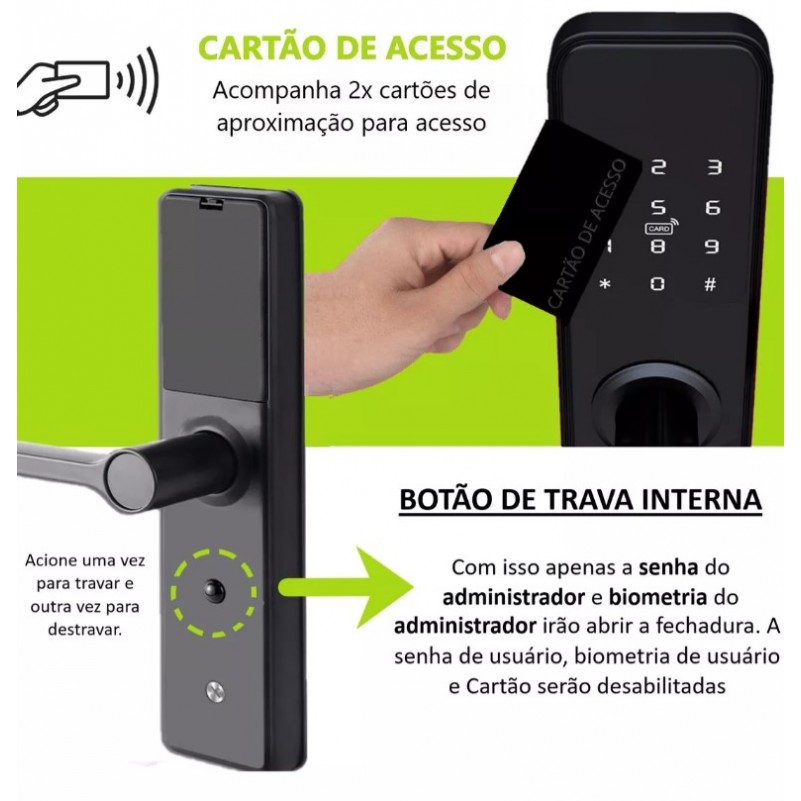 CARTÃO DE ACESSO

Acompanha 2x cartões de aproximação para acesso

CARTÃO DE ACESSO

2 3
5 6
CARD
8 9
* 0 #

BOTÃO DE TRAVA INTERNA

Acione uma vez para travar e outra vez para destravar.

Com isso apenas a senha do administrador e biometria do administrador irão abrir a fechadura. A senha de usuário, biometria de usuário e Cartão serão desabilitadas