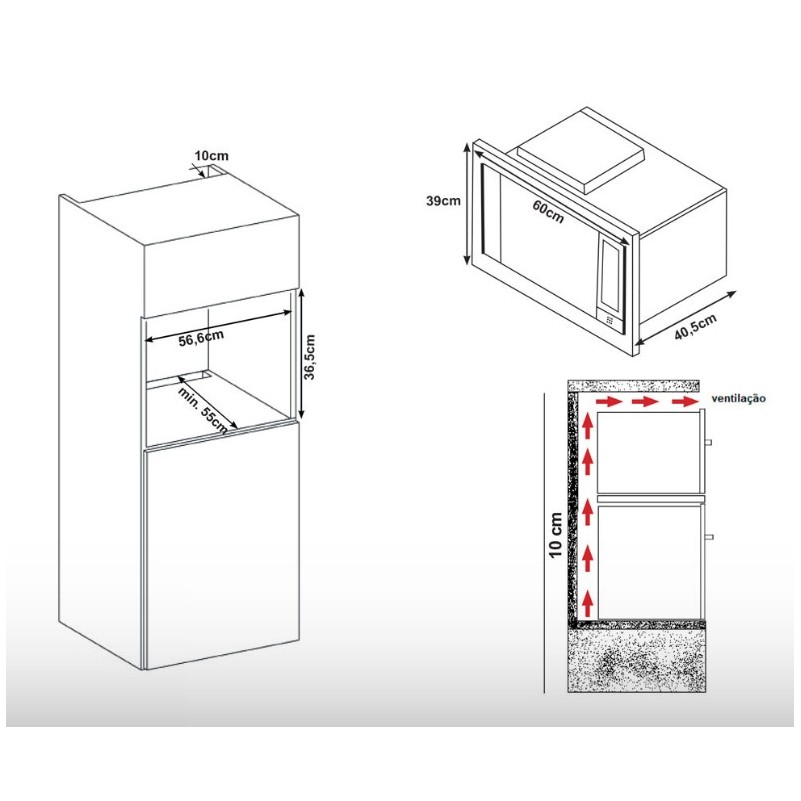 10cm

56,6cm

36,5cm

min. 55cm

39cm

60cm

40,5cm

ventilação

10 cm