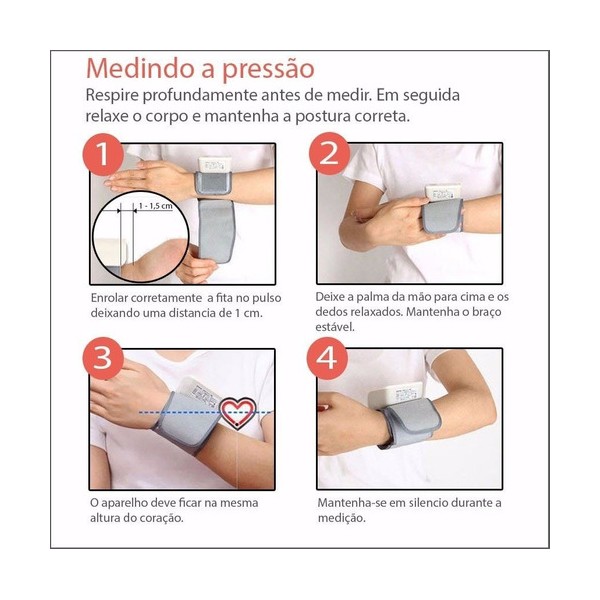 Medindo a pressão

Respire profundamente antes de medir. Em seguida relaxe o corpo e mantenha a postura correta.

1

1 - 1,5 cm

Enrolar corretamente a fita no pulso deixando uma distancia de 1 cm.

2

Deixe a palma da mão para cima e os dedos relaxados. Mantenha o braço estável.

3

O aparelho deve ficar na mesma altura do coração.

4

Mantenha-se em silencio durante a medição.