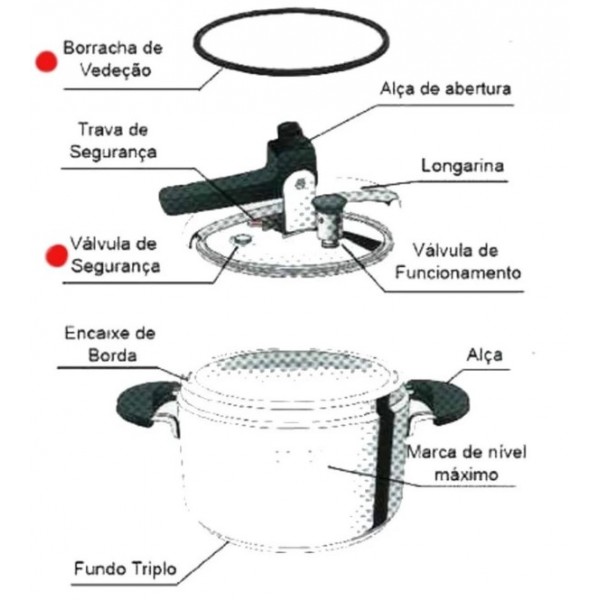 Borracha de Vedeção

Alça de abertura

Trava de Segurança

Longarina

Válvula de Segurança

Válvula de Funcionamento

Encaixe de Borda

Alça

Marca de nível máximo

Fundo Triplo