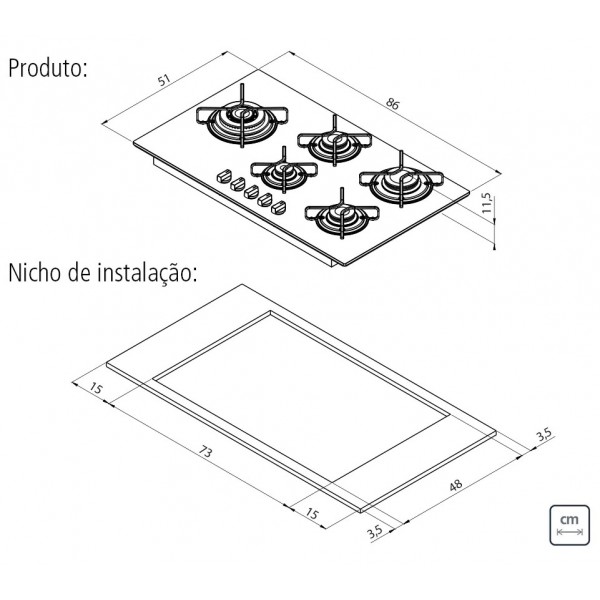 Produto:

51

86

11,5

Nicho de instalação:

15

73

15

3,5

48

3,5

cm