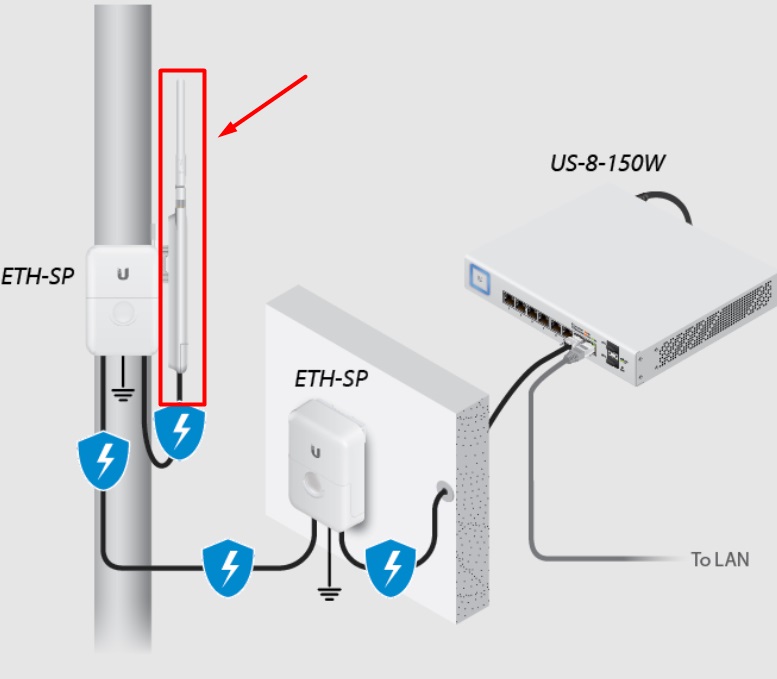 US-8-150W

ETH-SP

ETH-SP

To LAN