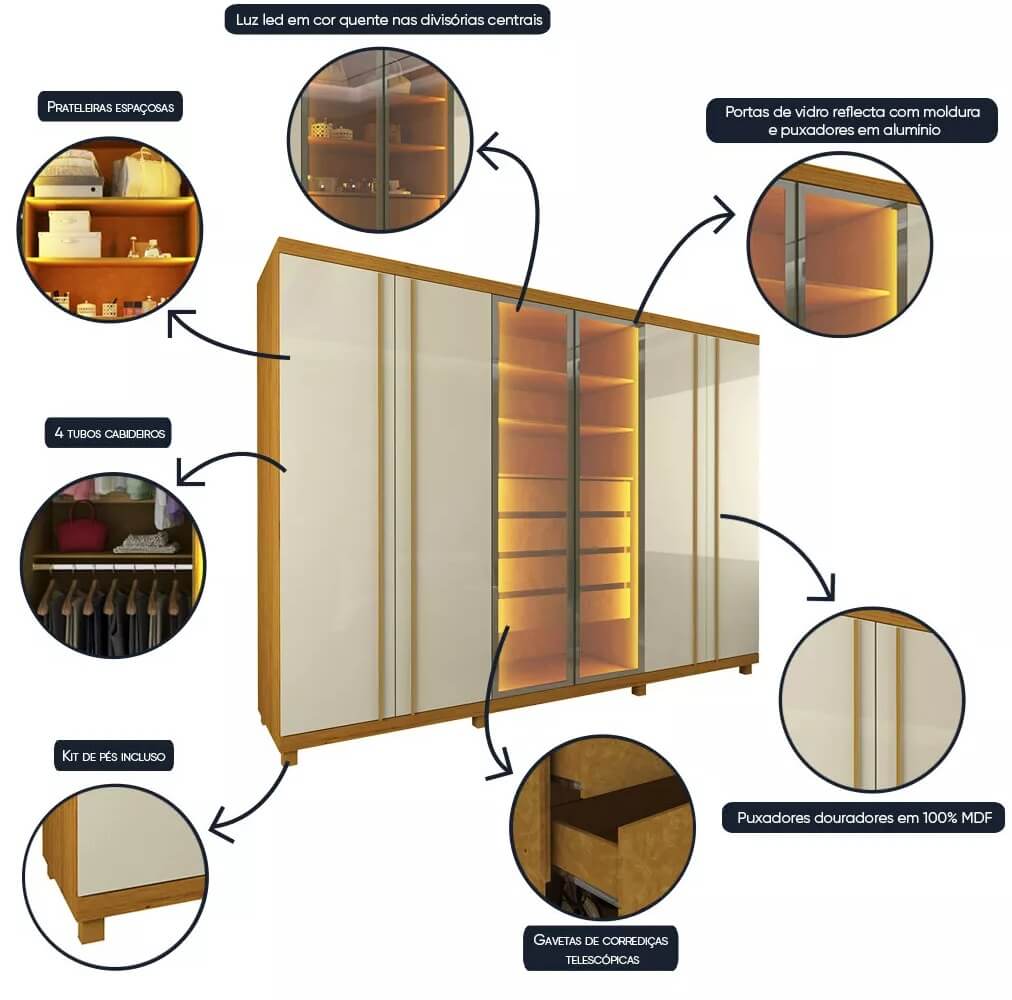 Luz led em cor quente nas divisórias centrais

Prateleiras espaçosas

Portas de vidro reflecta com moldura e puxadores em alumínio

4 tubos cabideiros

Kit de pés incluso

Puxadores douradores em 100% MDF

Gavetas de corrediças telescópicas